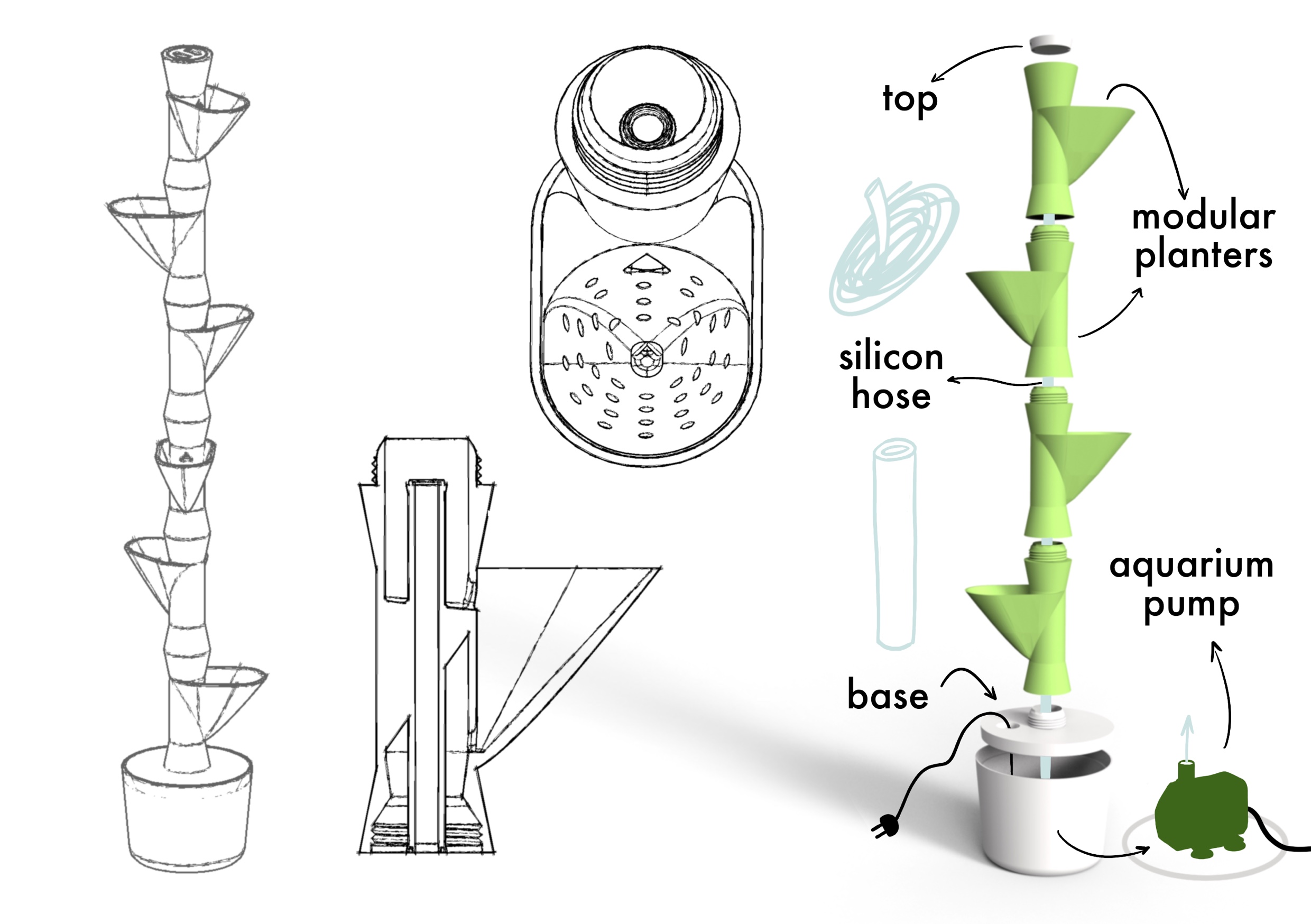 top

modular planters

silicon hose

aquarium pump

base